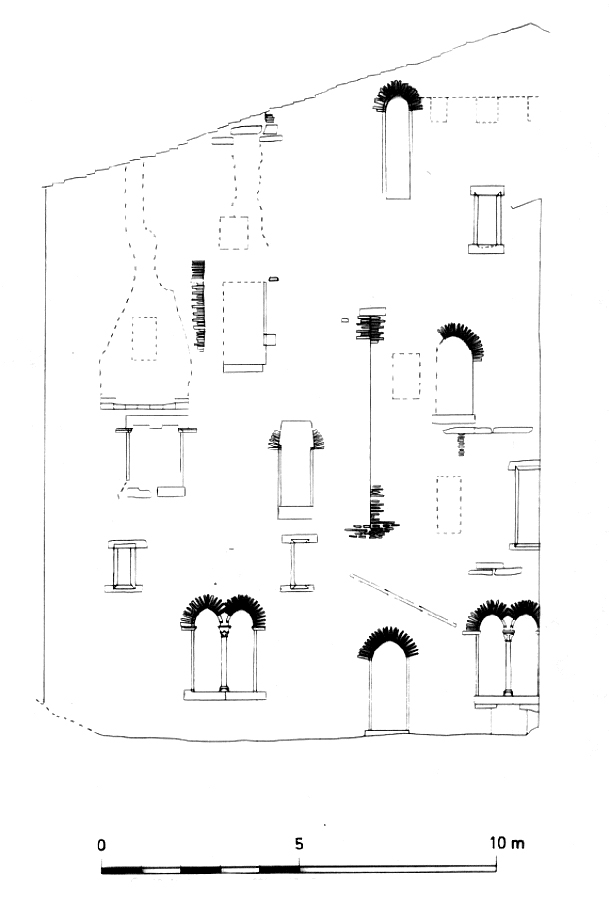 0 5 10 m