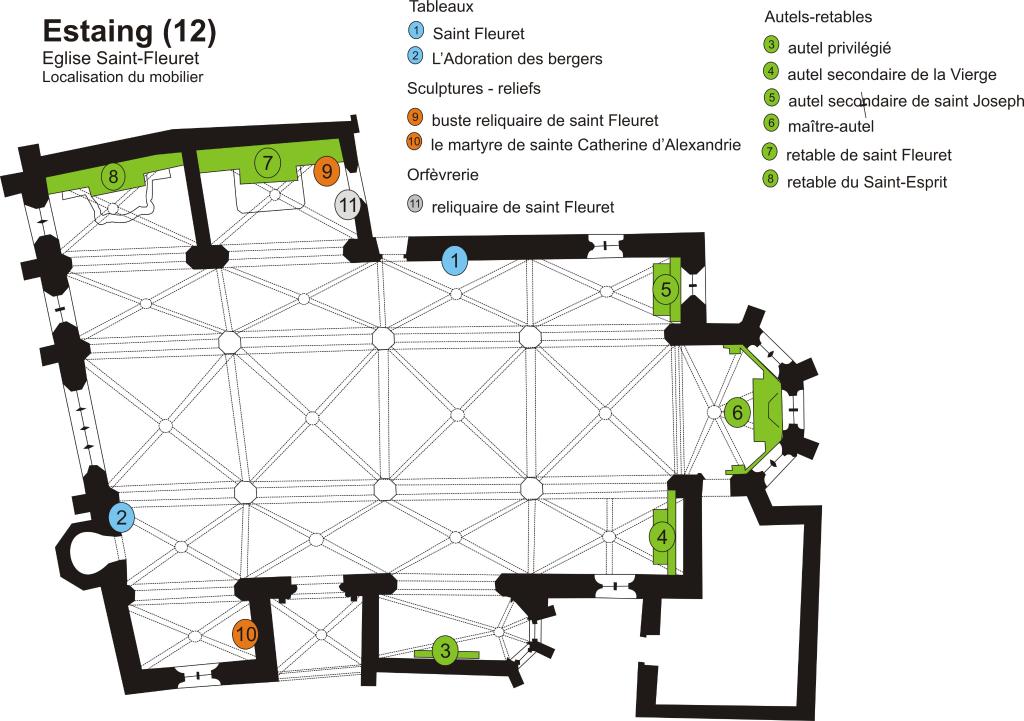 Estaing (12)
Eglise Saint-Fleuret
Localisation du mobilier

Tableaux
1 Saint Fleuret
2 L'Adoration des bergers

Sculptures - reliefs
9 buste reliquaire de saint Fleuret
10 le martyre de sainte Catherine d'Alexandrie

Orfèvrerie
11 reliquaire de saint Fleuret

Autels-retables
3 autel privilégié
4 autel secondaire de la Vierge
5 autel secondaire de saint Joseph
6 maître-autel
7 retable de saint Fleuret
8 retable du Saint-Esprit

8 7 9 11 1 5 6 2 4 10 3